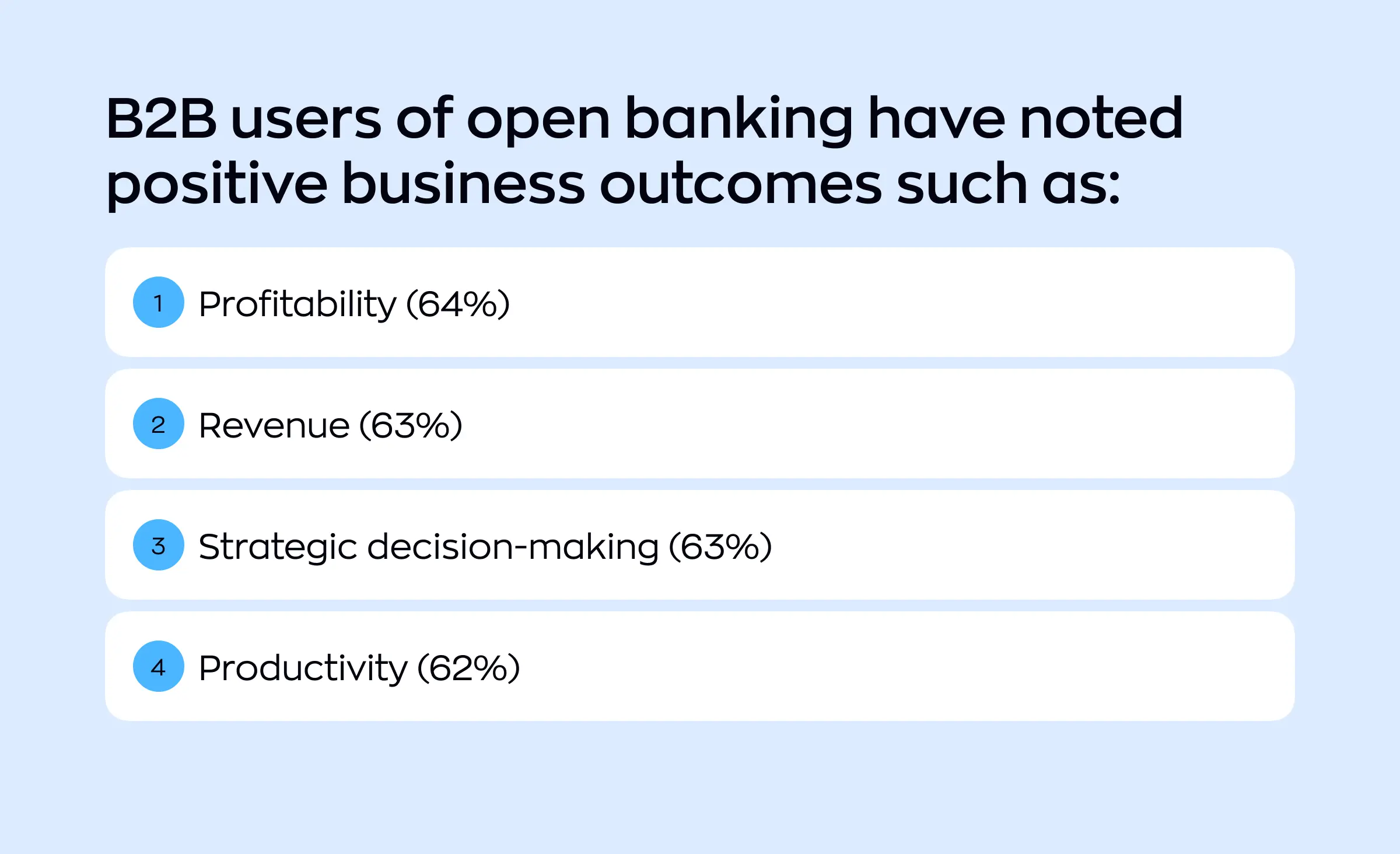 B2B users of open banking have noted positive business outcomes such as:

1 Profitability (64%)

2 Revenue (63%)

3 Strategic decision-making (63%)

4 Productivity (62%)