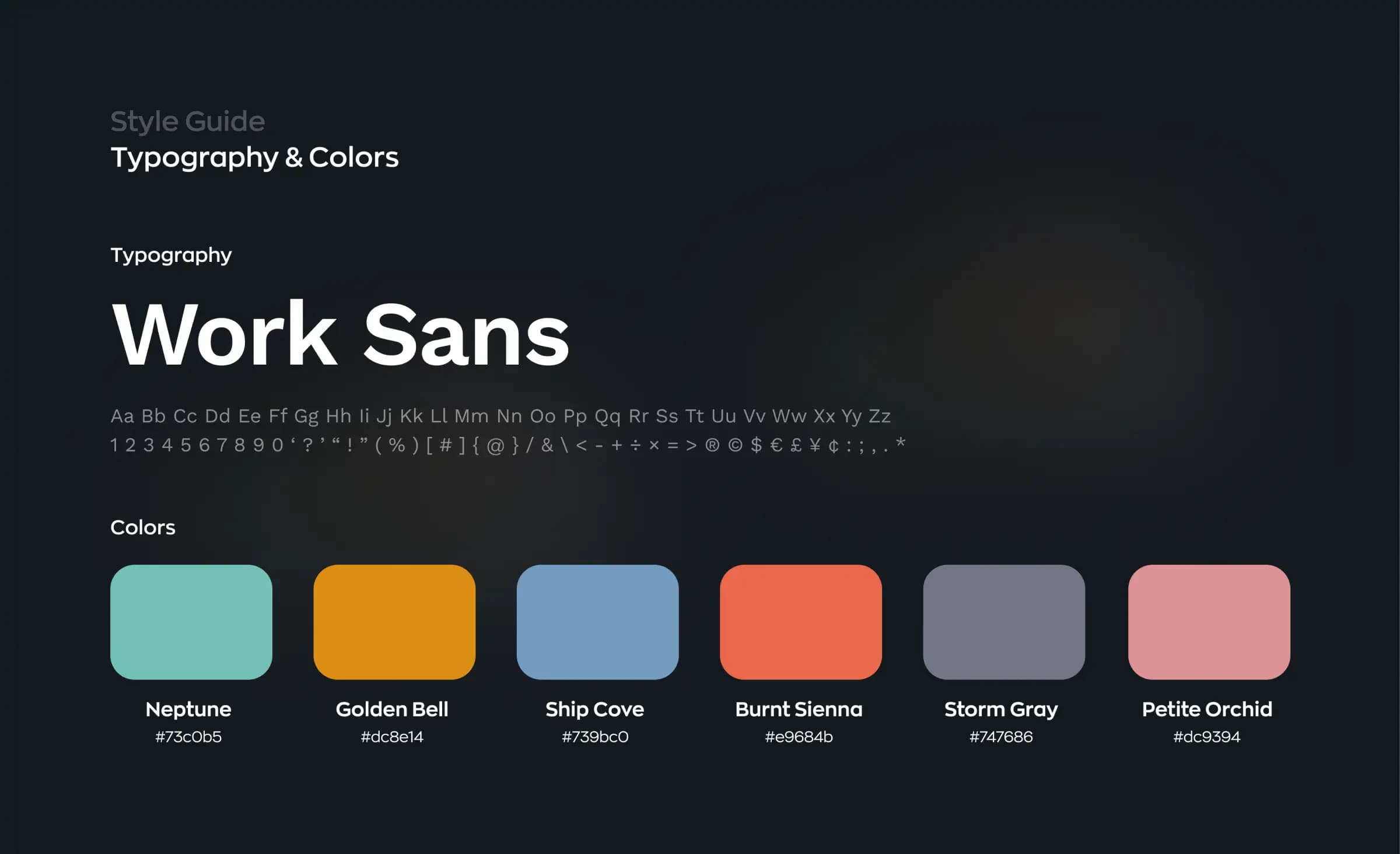 Style Guide
Typography & Colors

Typography

Work Sans

Aa Bb Cc Dd Ee Ff Gg Hh Ii Jj Kk Ll Mm Nn Oo Pp Qq Rr Ss Tt Uu Vv Ww Xx Yy Zz
1 2 3 4 5 6 7 8 9 0 ‘ ? ’ “ ! ” ( % ) [ # ] { @ } / & \ < - + ÷ × = > ® © $ € £ ¥ ¢ : ; , . *

Colors

Neptune
#73c0b5

Golden Bell
#dc8e14

Ship Cove
#739bc0

Burnt Sienna
#e9684b

Storm Gray
#747686

Petite Orchid
#dc9394