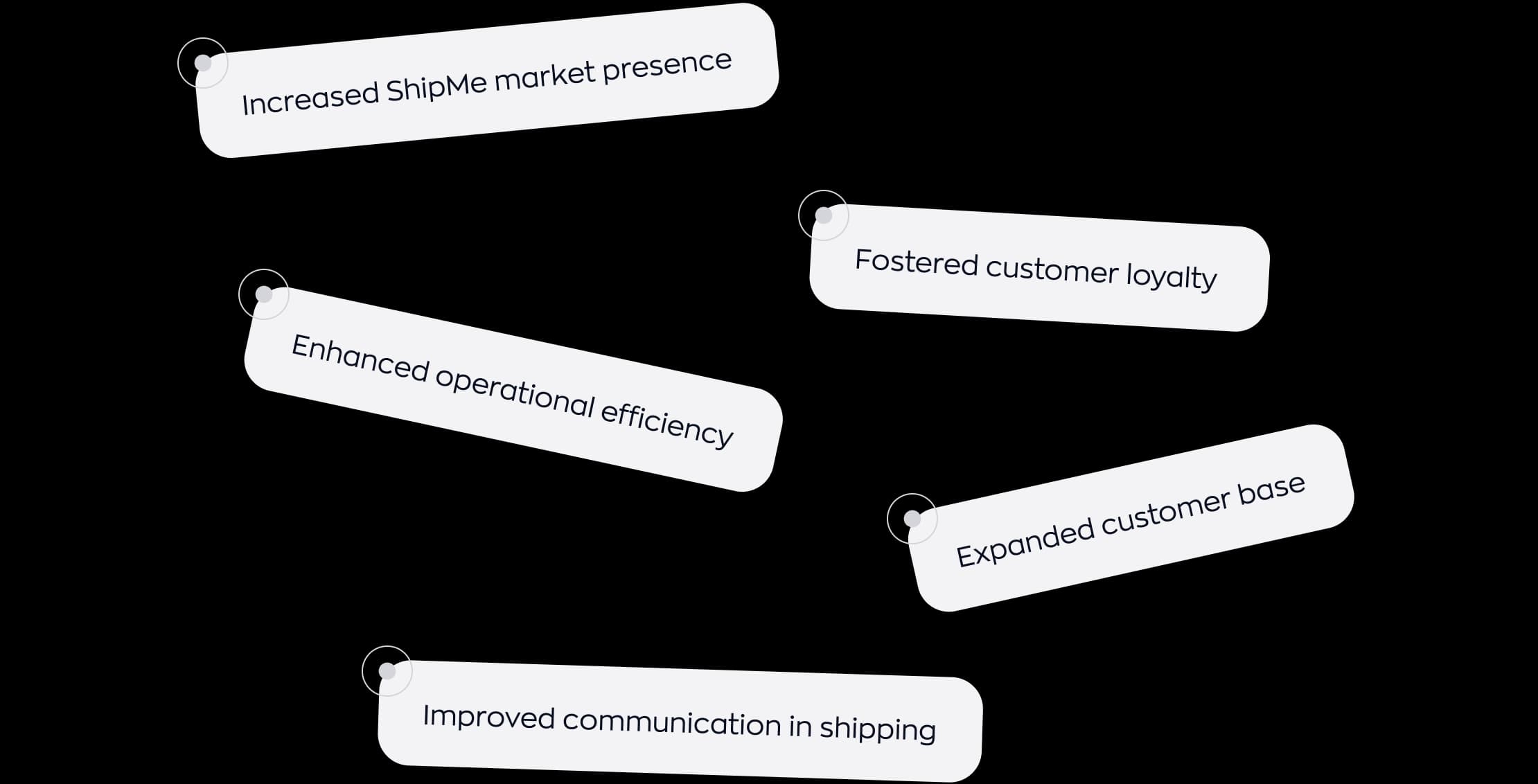 Increased ShipMe market presence

Fostered customer loyalty

Enhanced operational efficiency

Expanded customer base

Improved communication in shipping